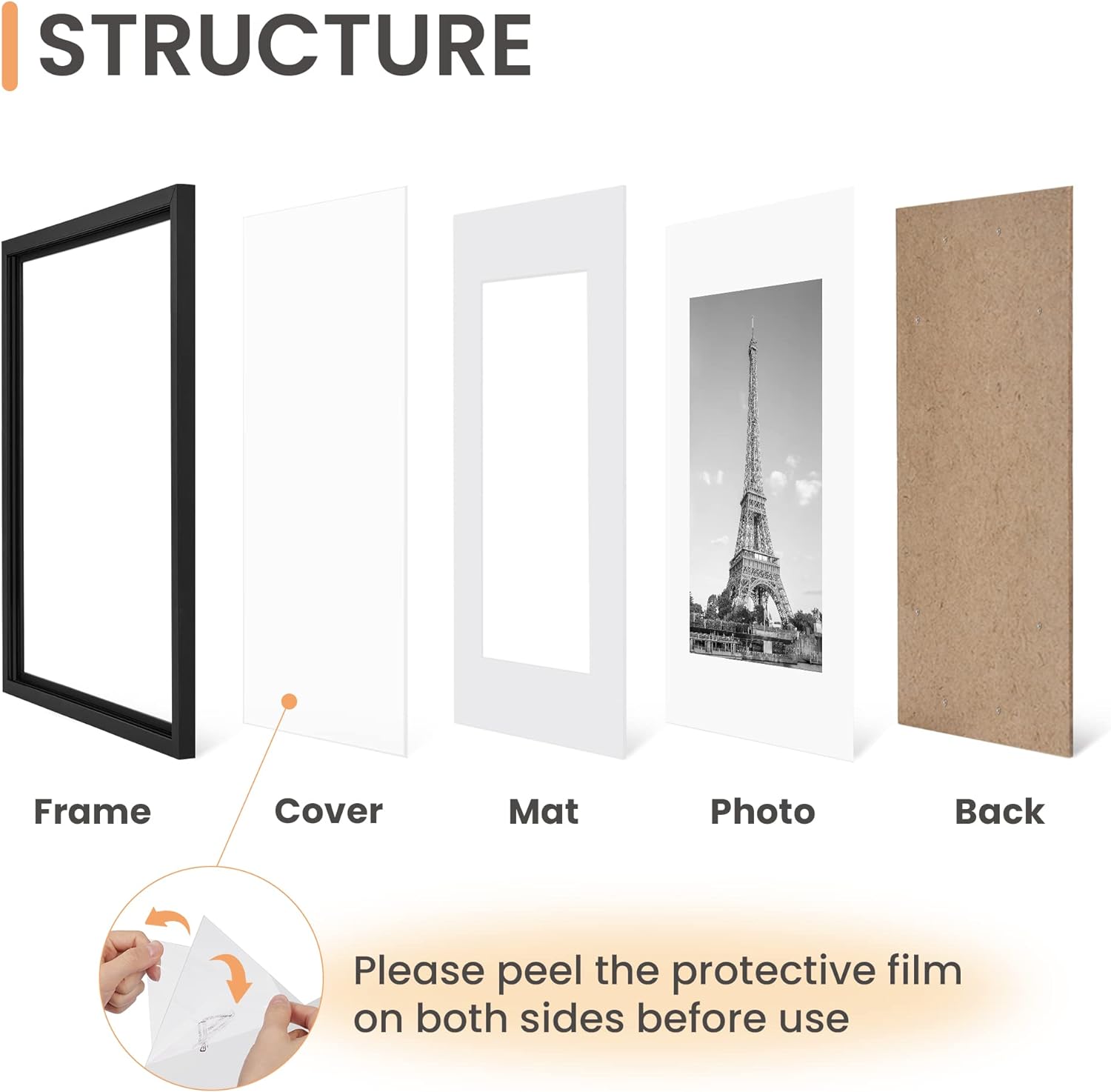 STRUCTURE

Frame

Cover

Mat

Photo

Back

Please peel the protective film on both sides before use